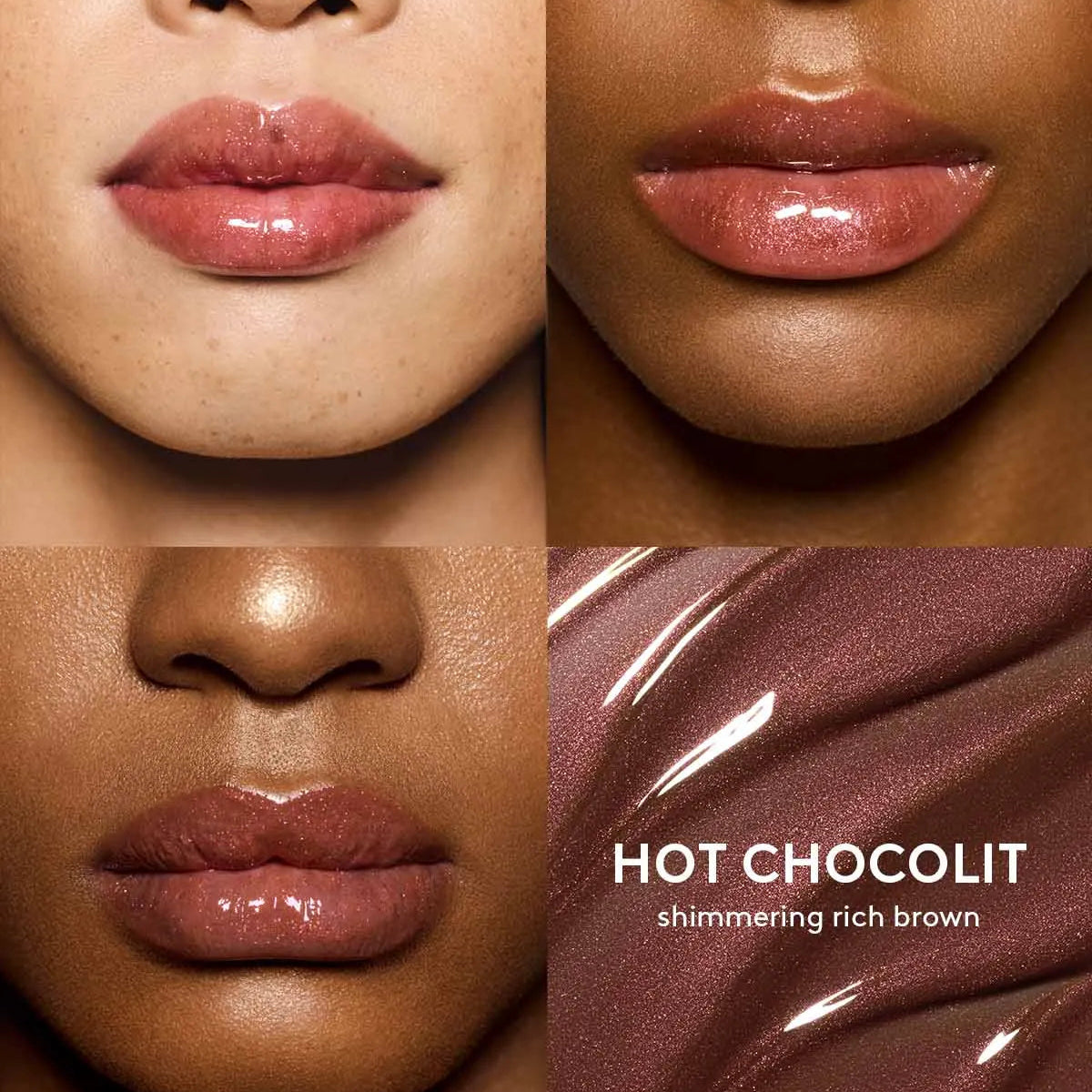 HOT CHOCOLIT
shimmering rich brown