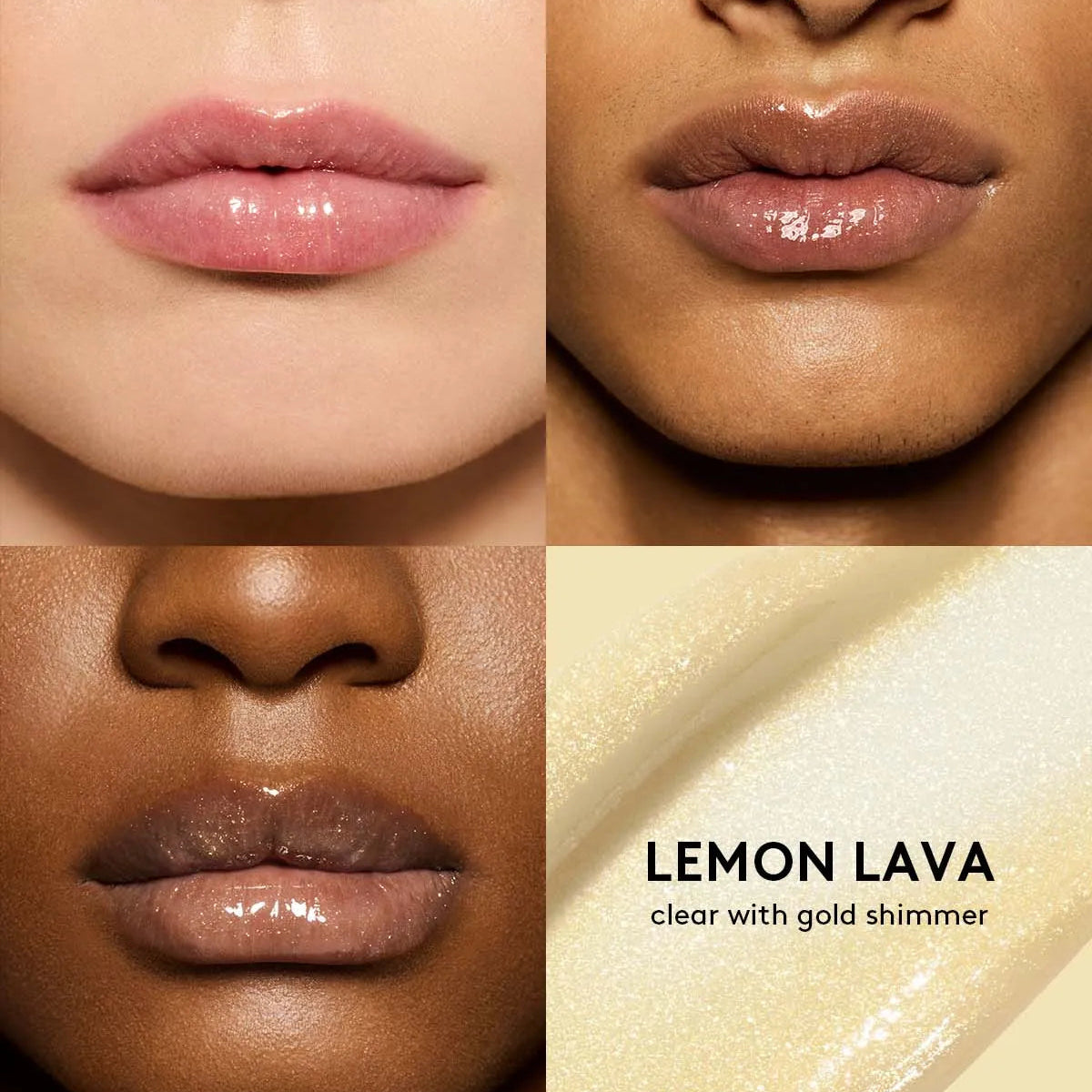 LEMON LAVA
clear with gold shimmer