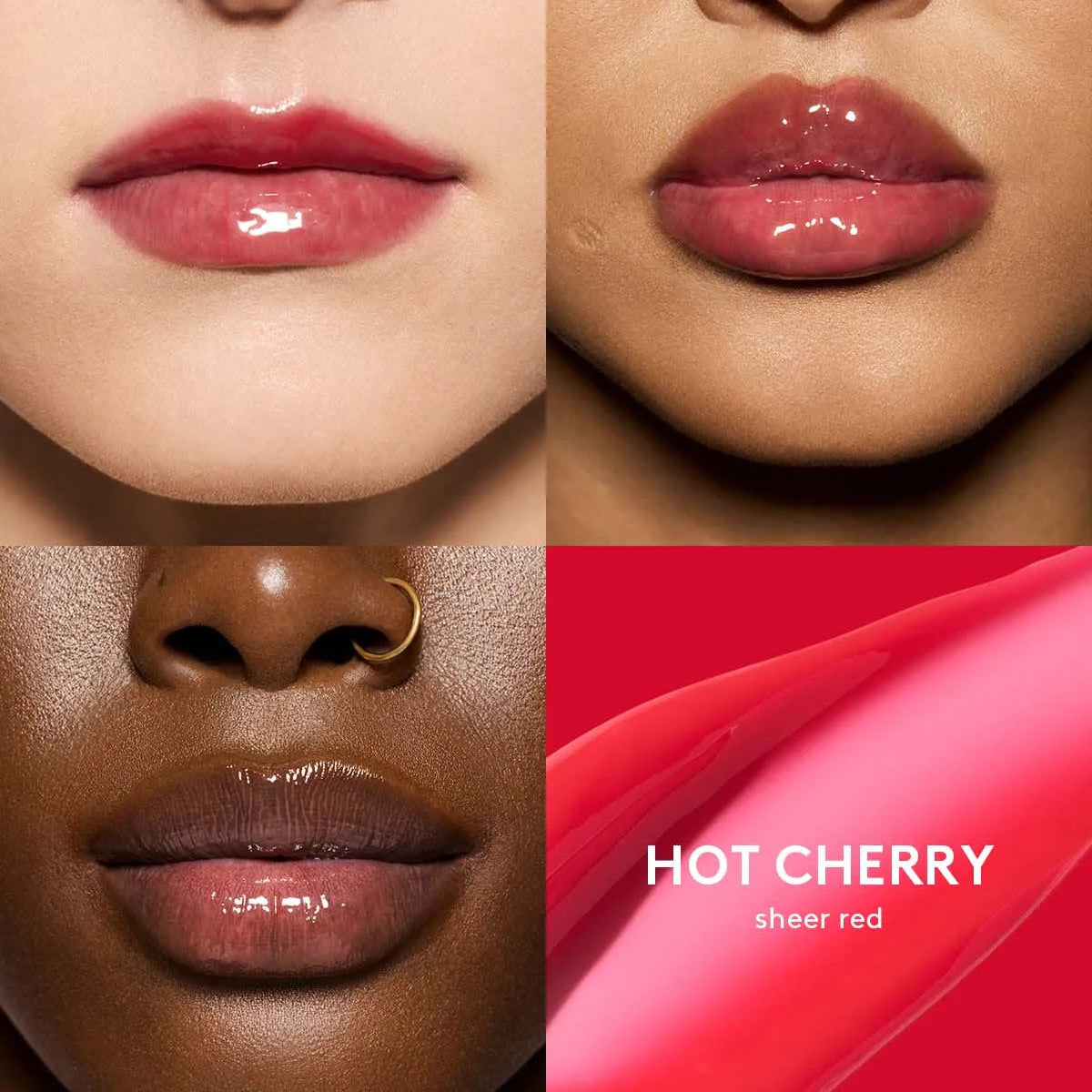 HOT CHERRY
sheer red