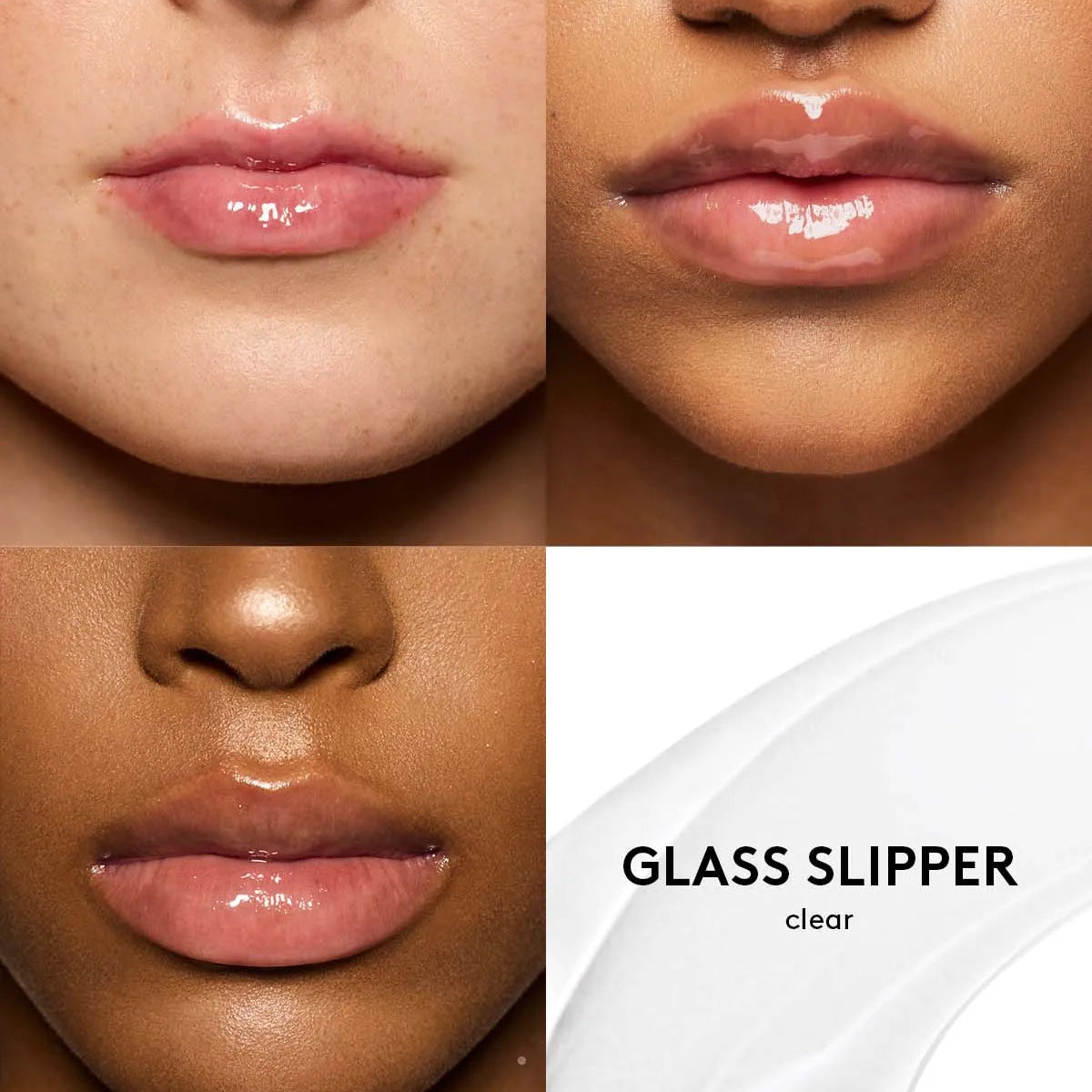 GLASS SLIPPER
clear