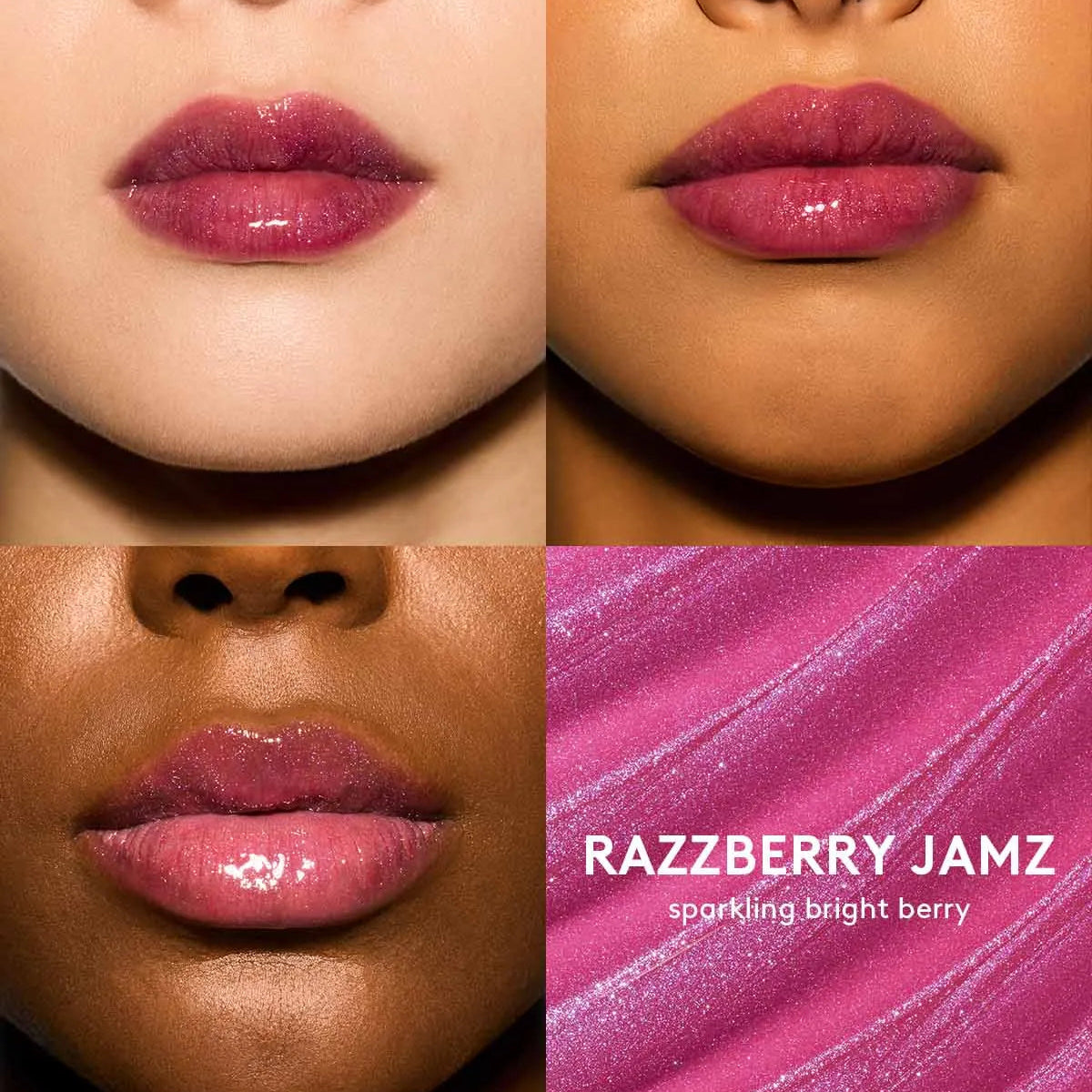 RAZZBERRY JAMZ
sparkling bright berry