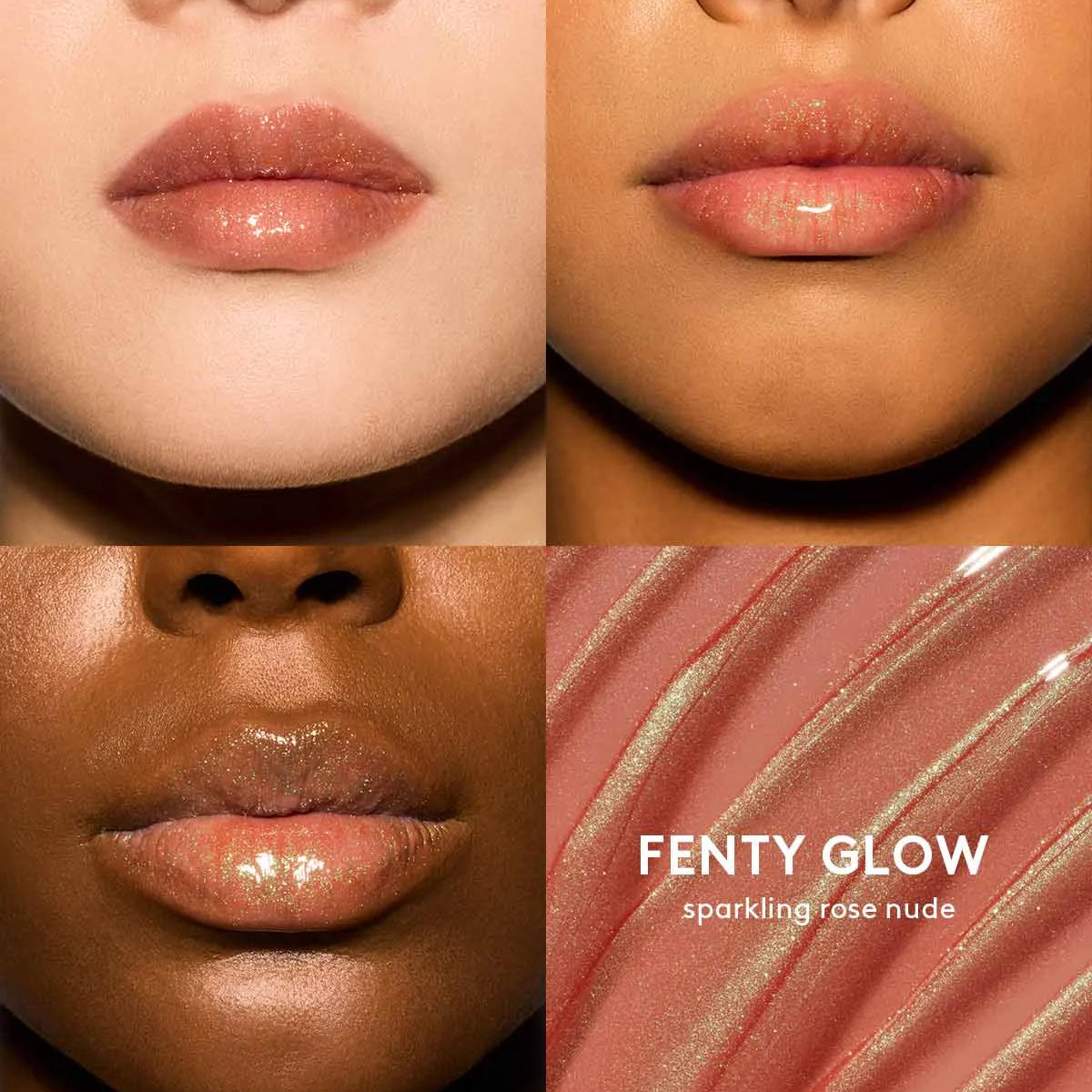 FENTY GLOW
sparkling rose nude