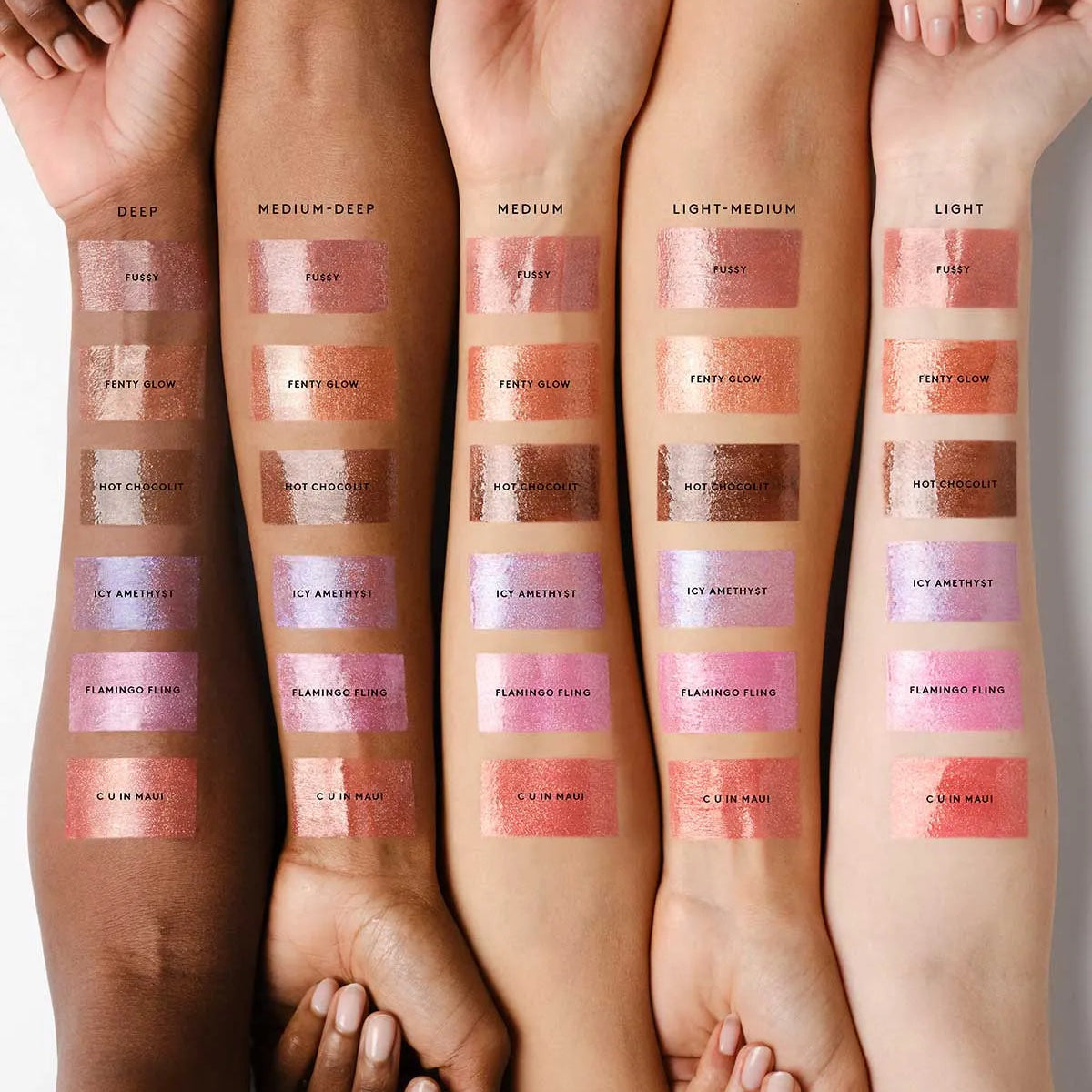 DEEP

FU$$Y

FENTY GLOW

HOT CHOCOLIT

ICY AMETHY$T

FLAMINGO FLING

C U IN MAUI

MEDIUM-DEEP

FU$$Y

FENTY GLOW

HOT CHOCOLIT

ICY AMETHY$T

FLAMINGO FLING

C U IN MAUI

MEDIUM

FU$$Y

FENTY GLOW

HOT CHOCOLIT

ICY AMETHY$T

FLAMINGO FLING

C U IN MAUI

LIGHT-MEDIUM

FU$$Y

FENTY GLOW

HOT CHOCOLIT

ICY AMETHY$T

FLAMINGO FLING

C U IN MAUI

LIGHT

FU$$Y

FENTY GLOW

HOT CHOCOLIT

ICY AMETHY$T

FLAMINGO FLING

C U IN MAUI