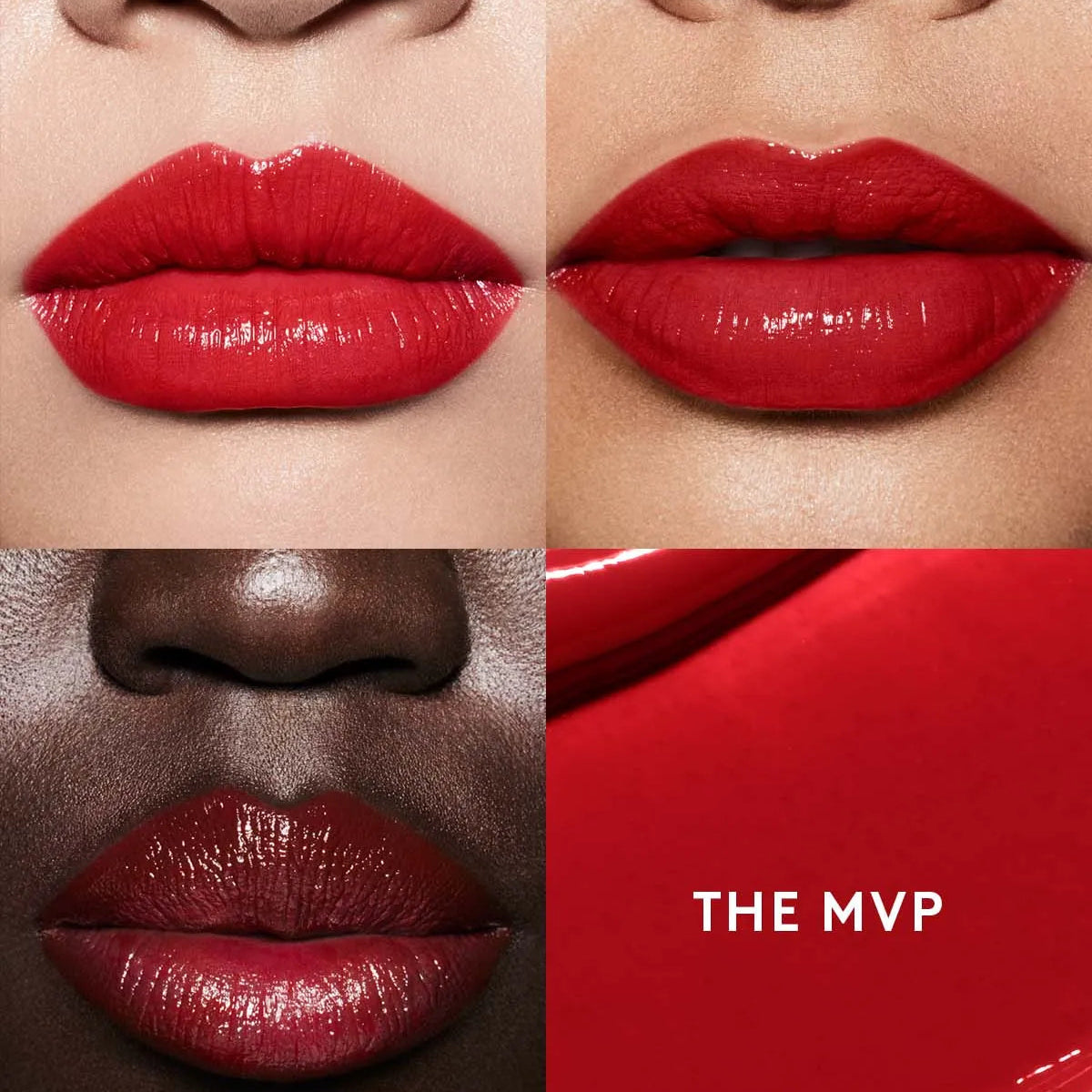 THE MVP