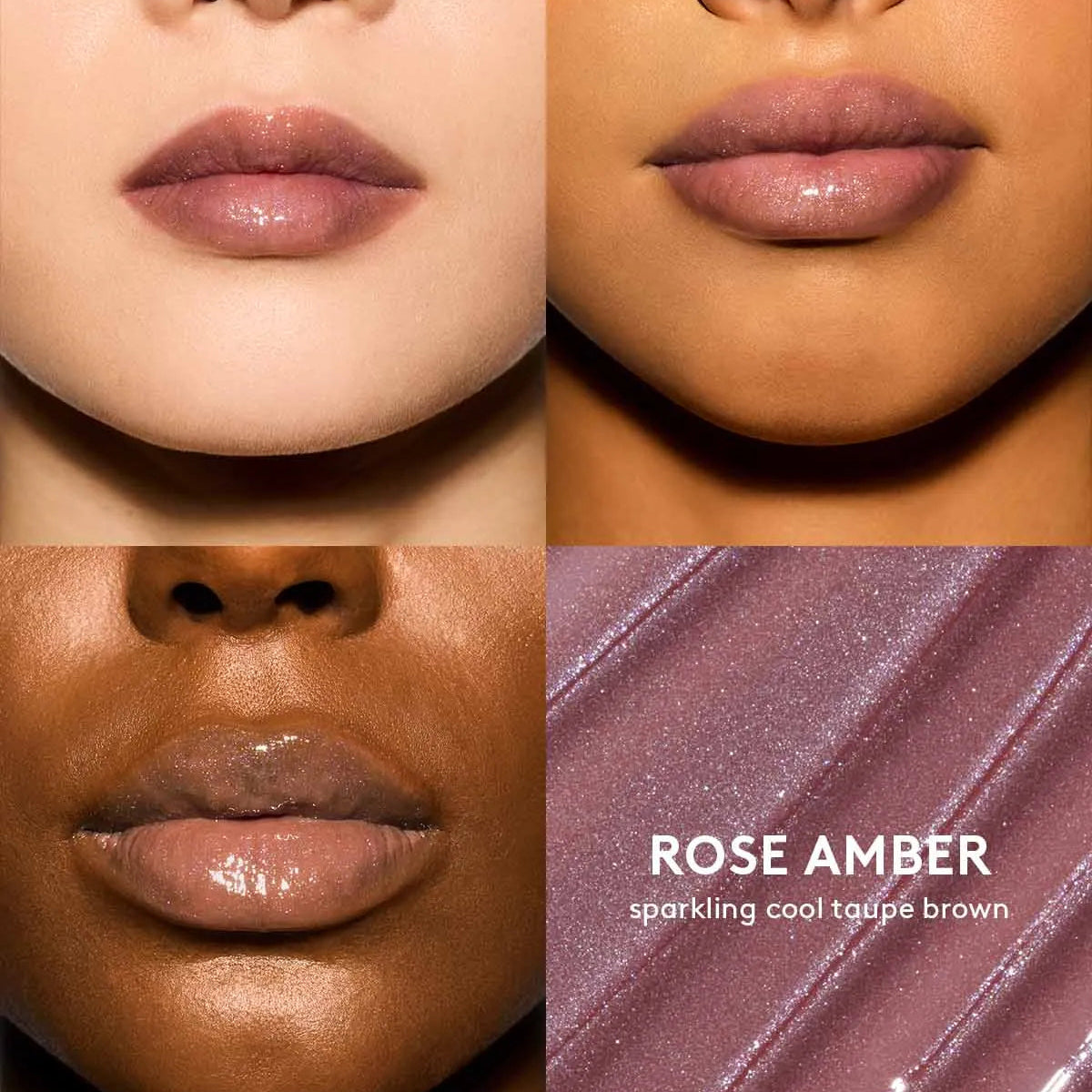 ROSE AMBER
sparkling cool taupe brown