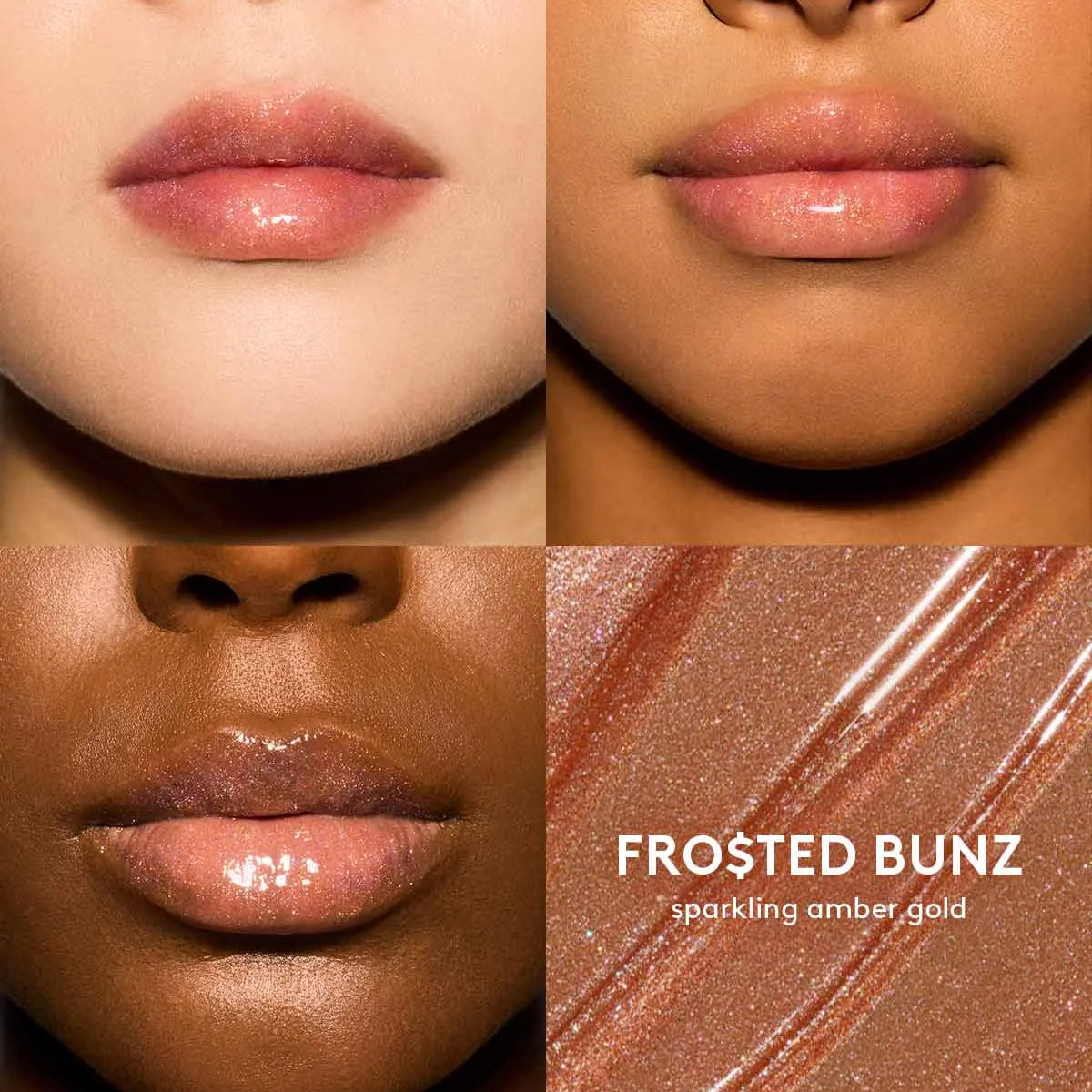 FRO$TED BUNZ
sparkling amber gold