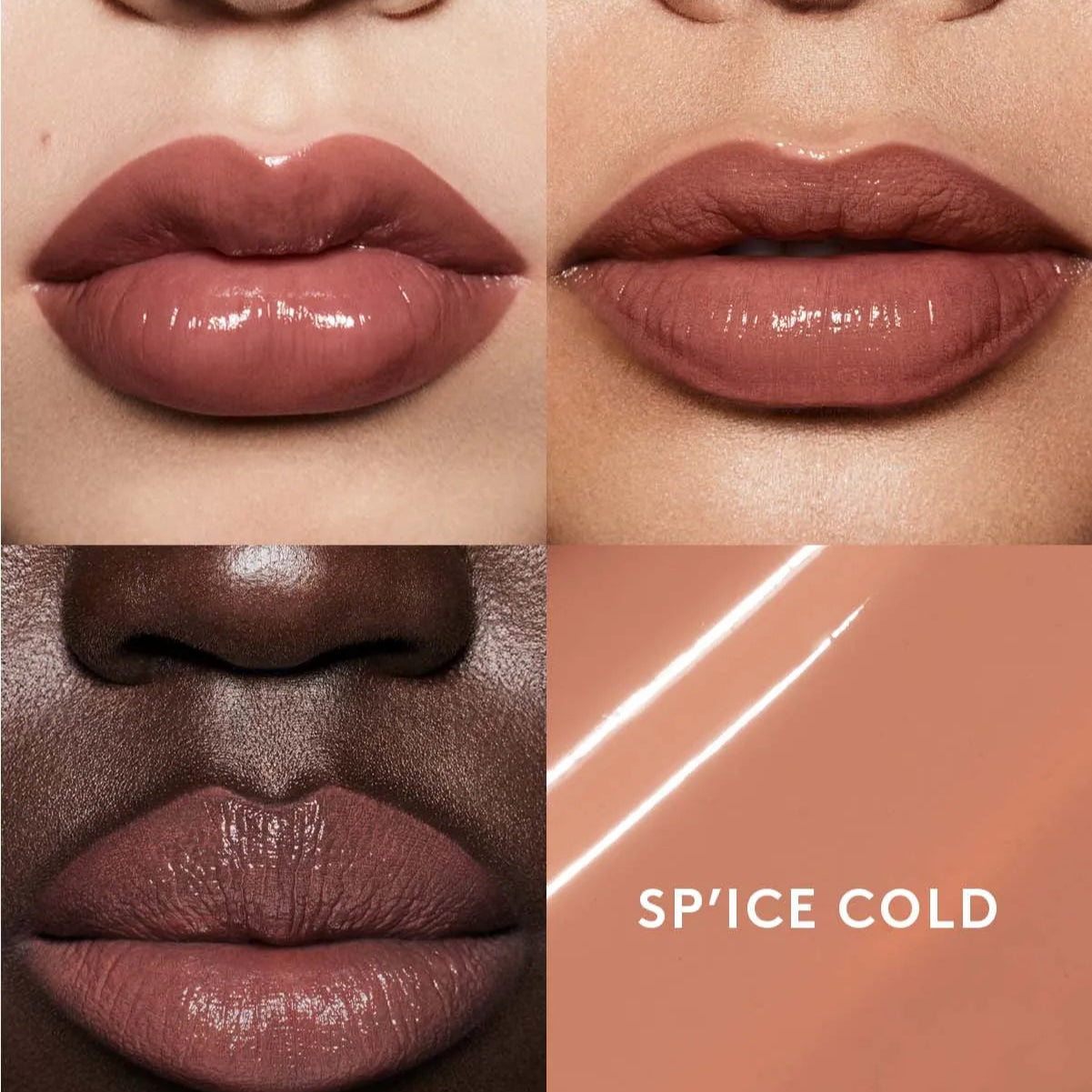 SP'ICE COLD