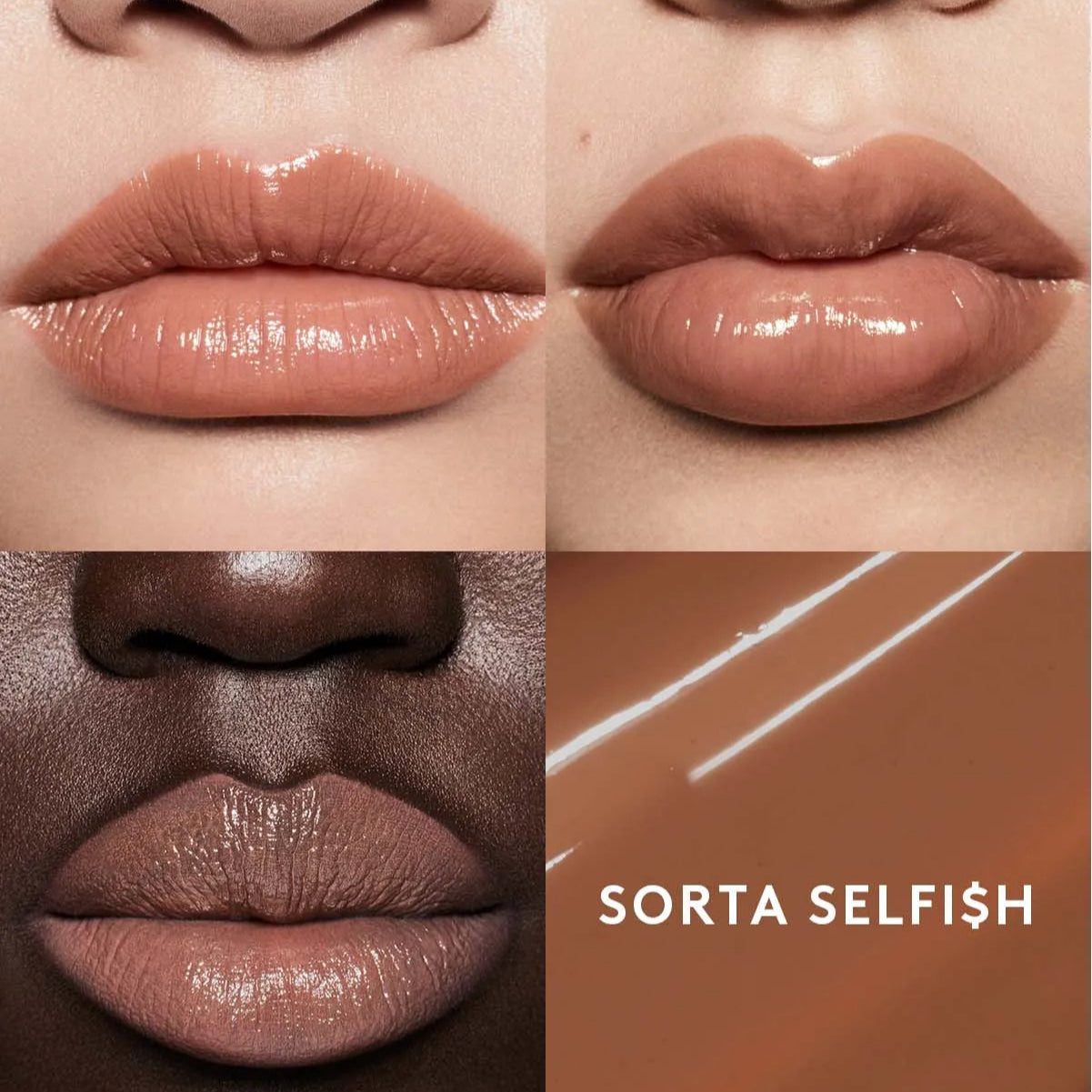 SORTA SELFI$H