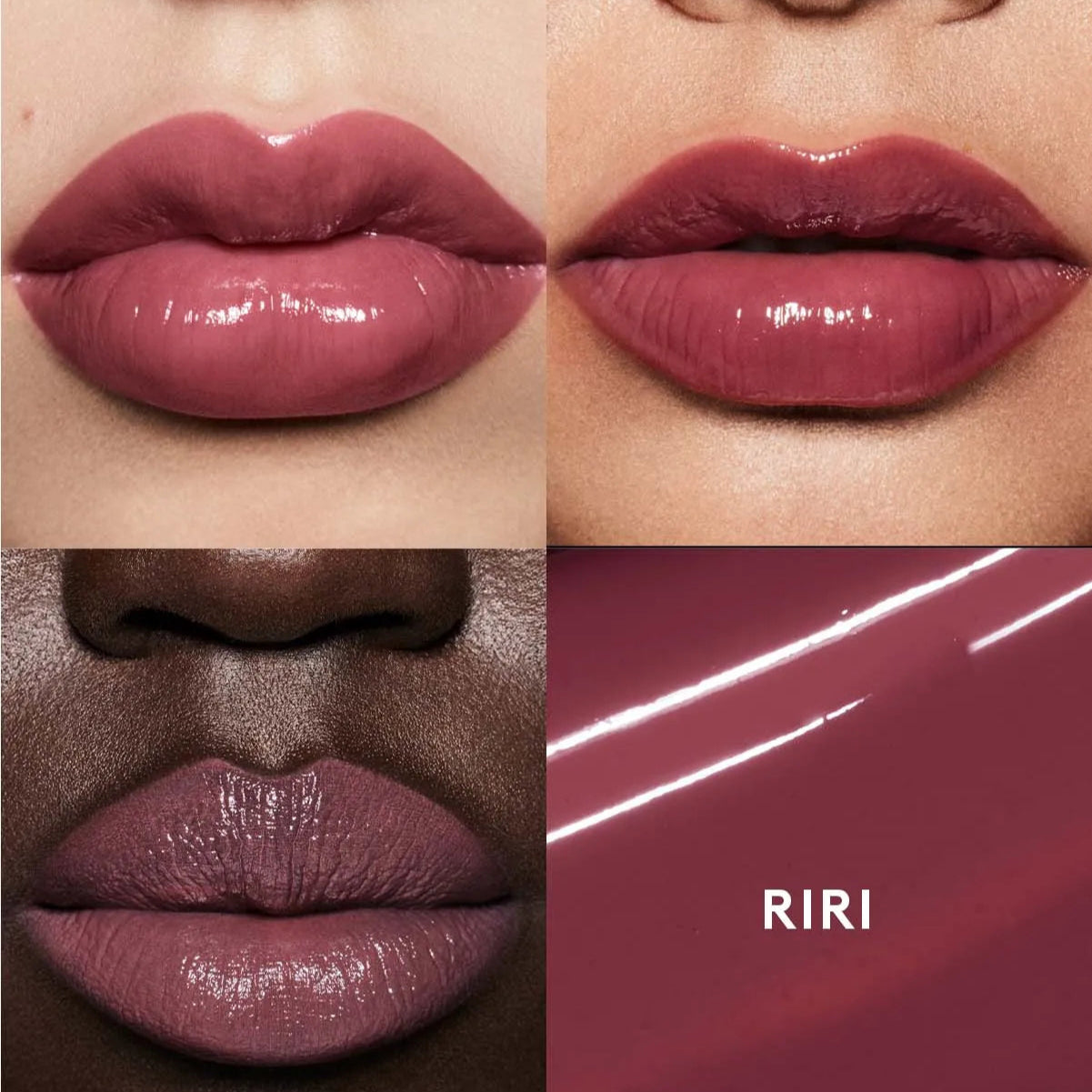 RIRI