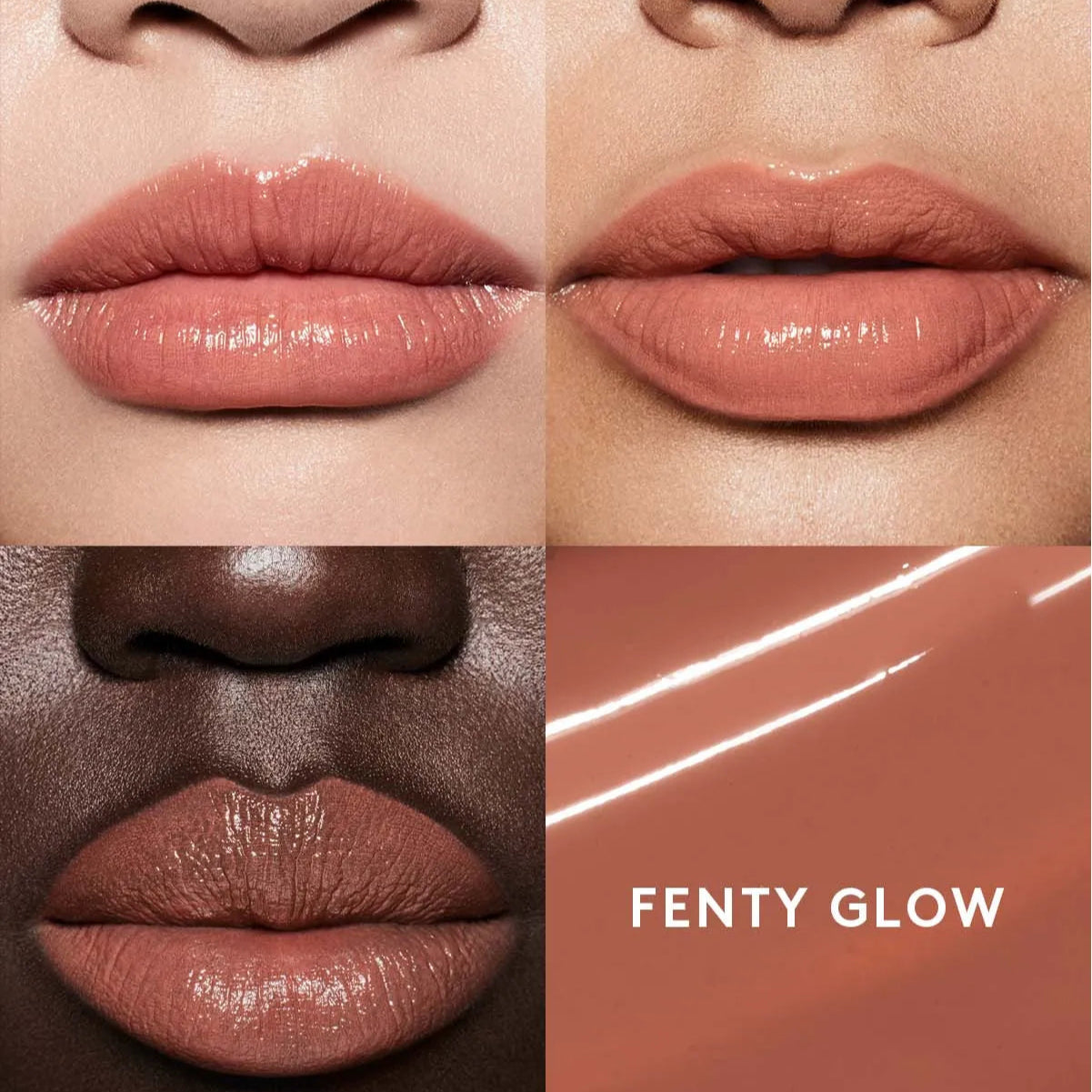 FENTY GLOW