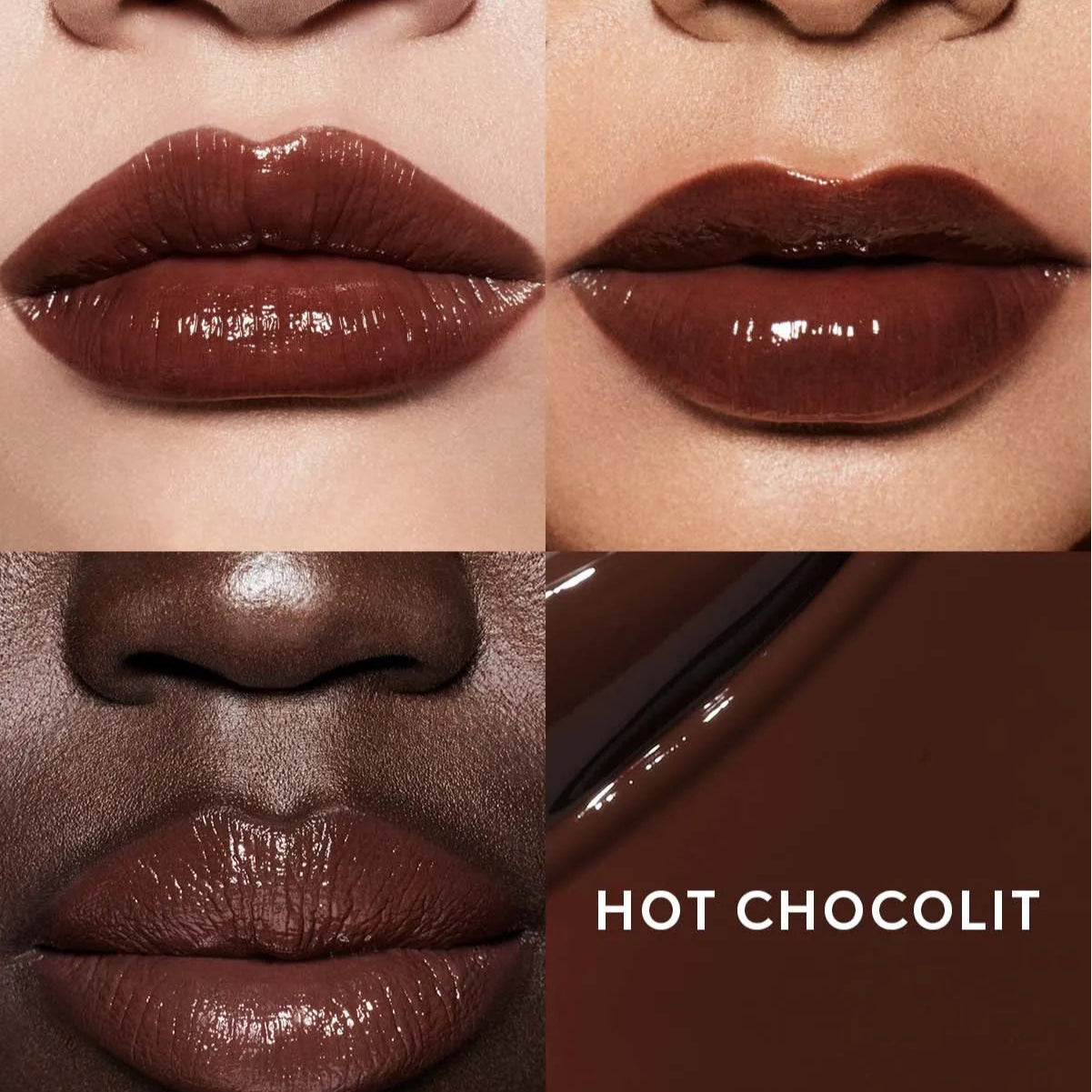 HOT CHOCOLIT