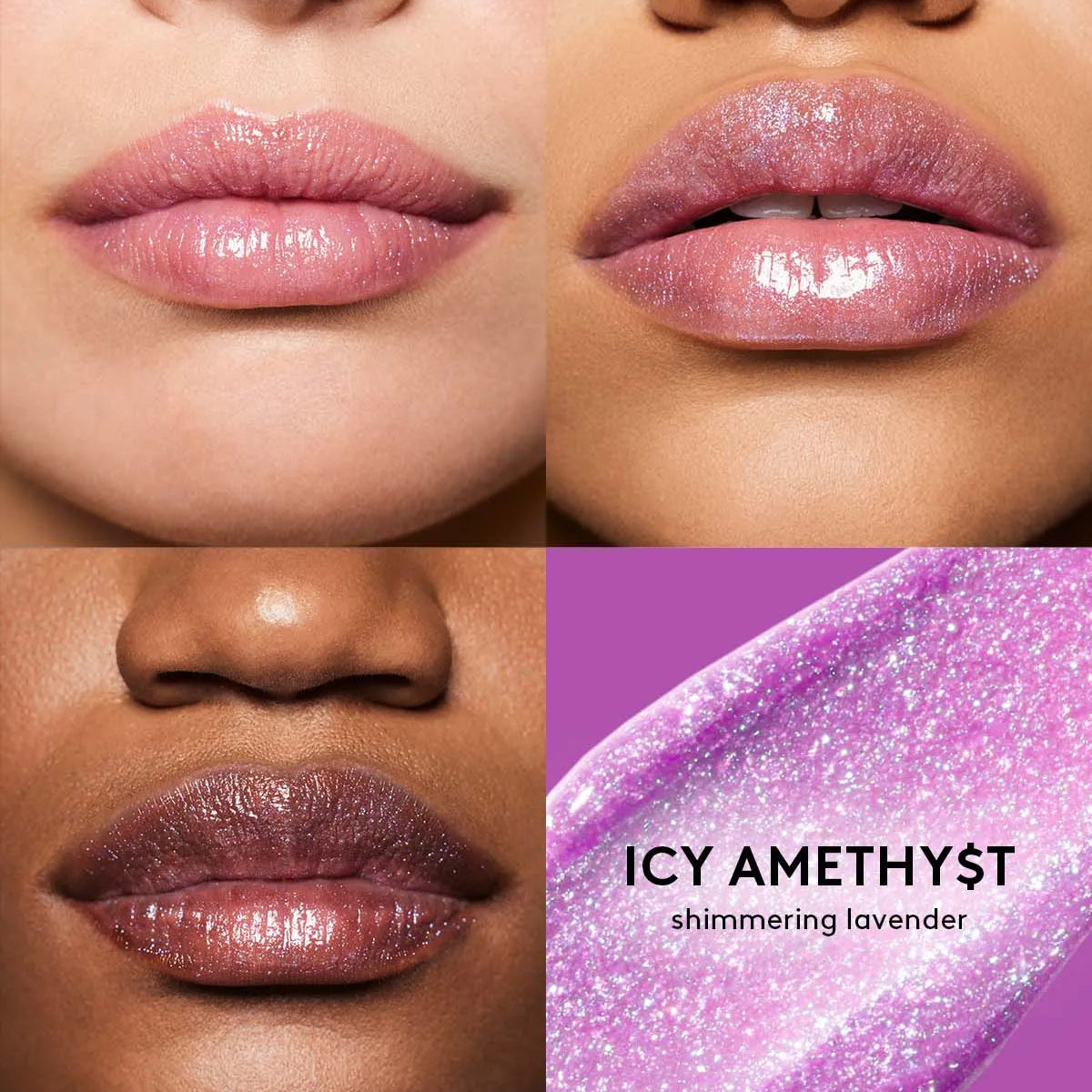 ICY AMETHY$T
shimmering lavender