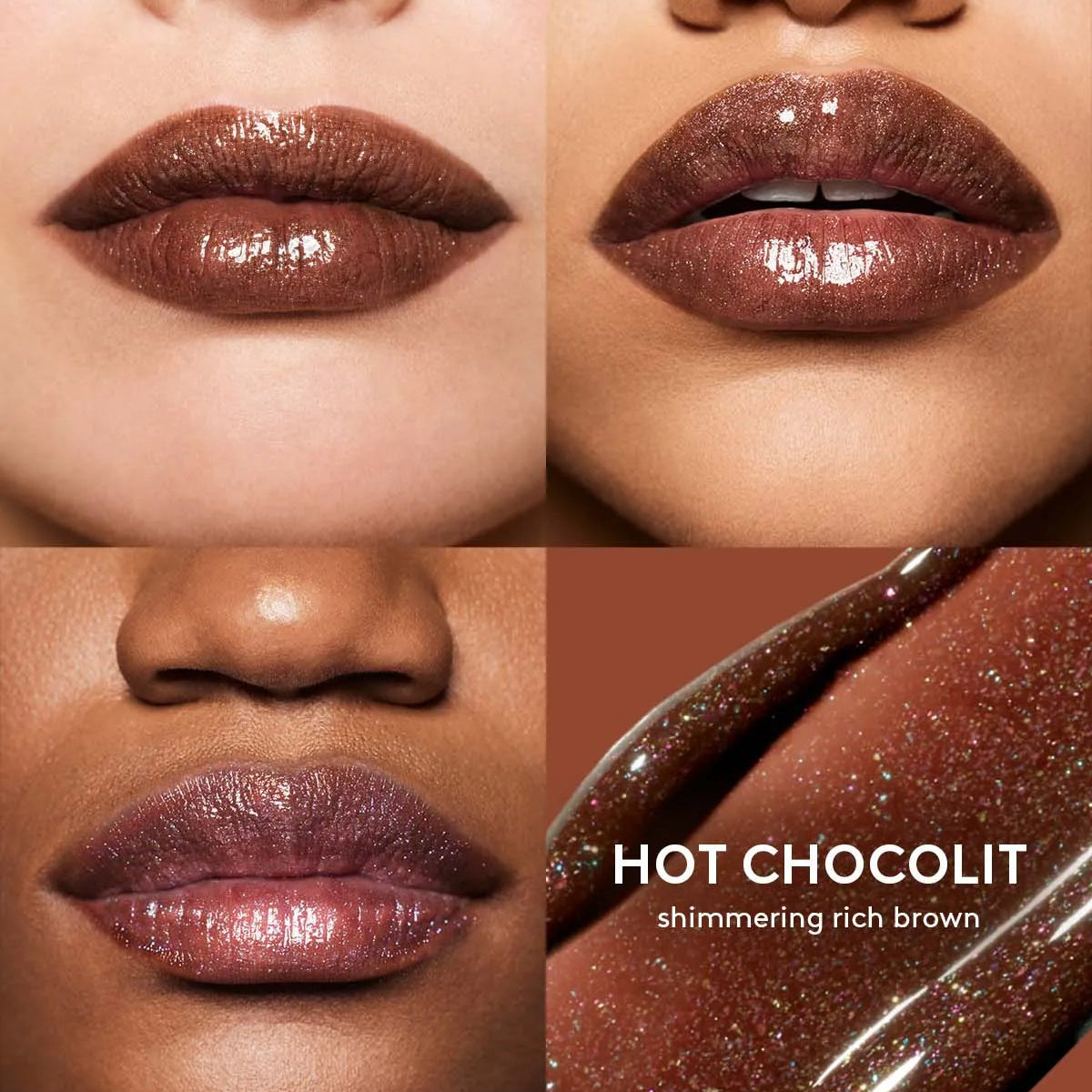 HOT CHOCOLIT
shimmering rich brown