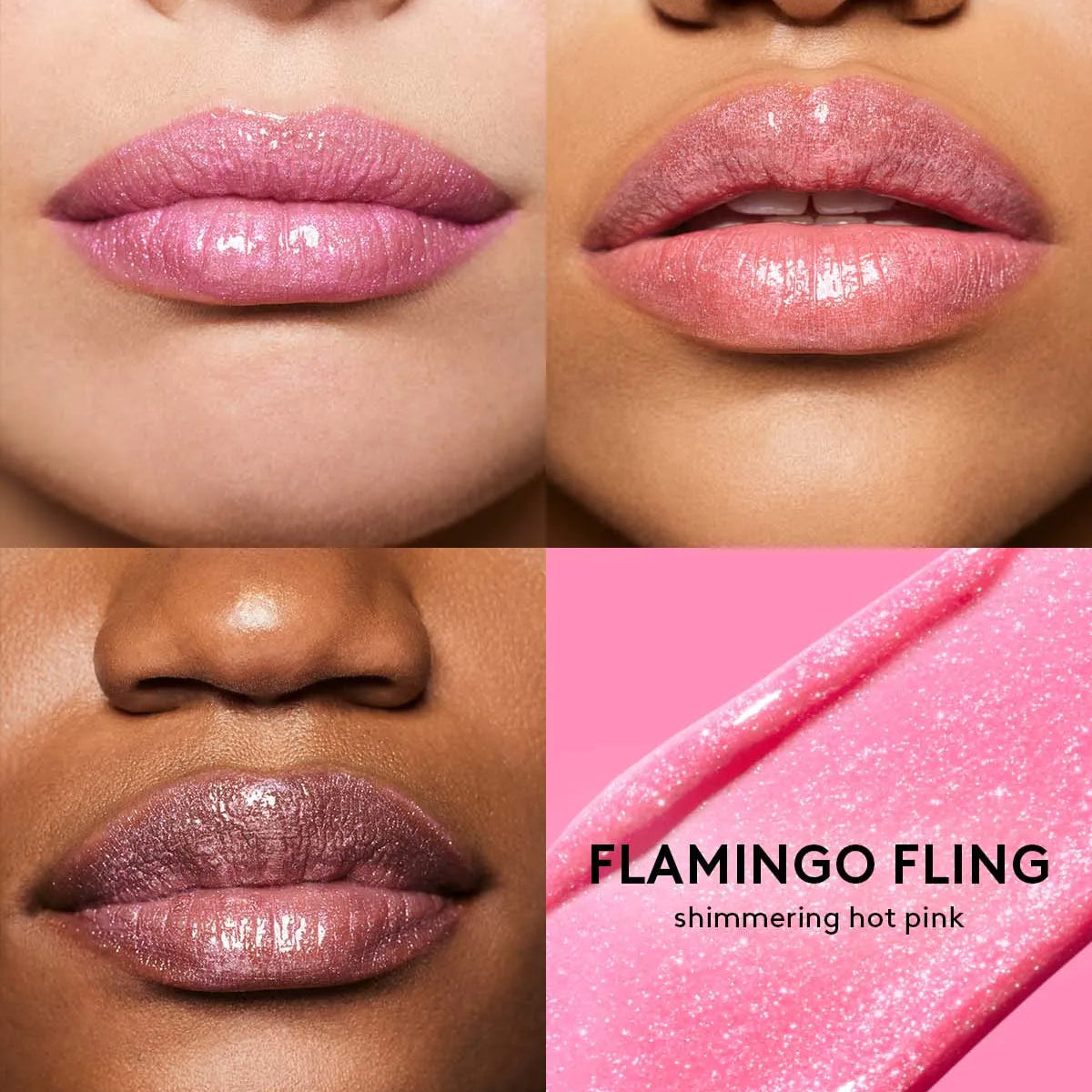 FLAMINGO FLING
shimmering hot pink