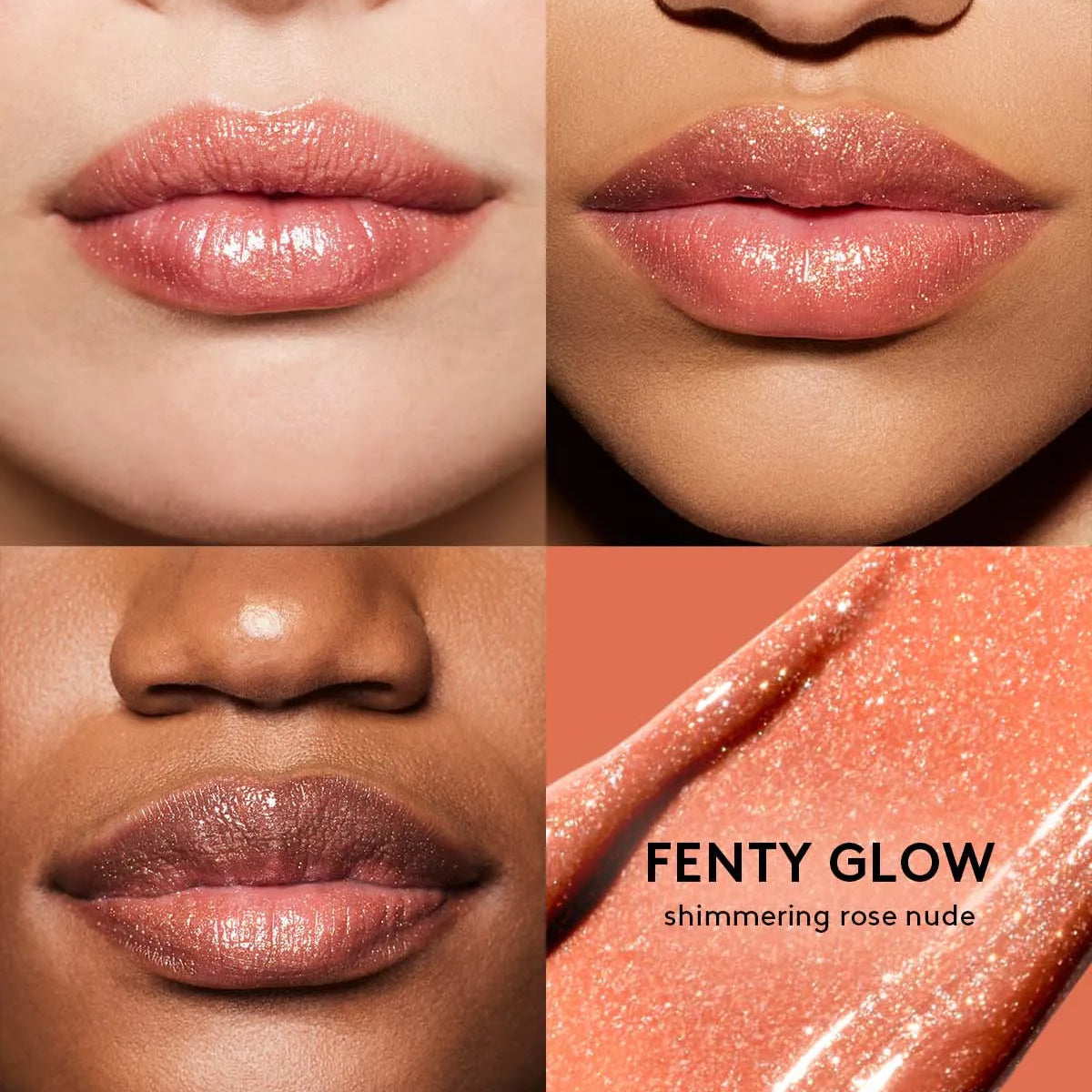 FENTY GLOW
shimmering rose nude