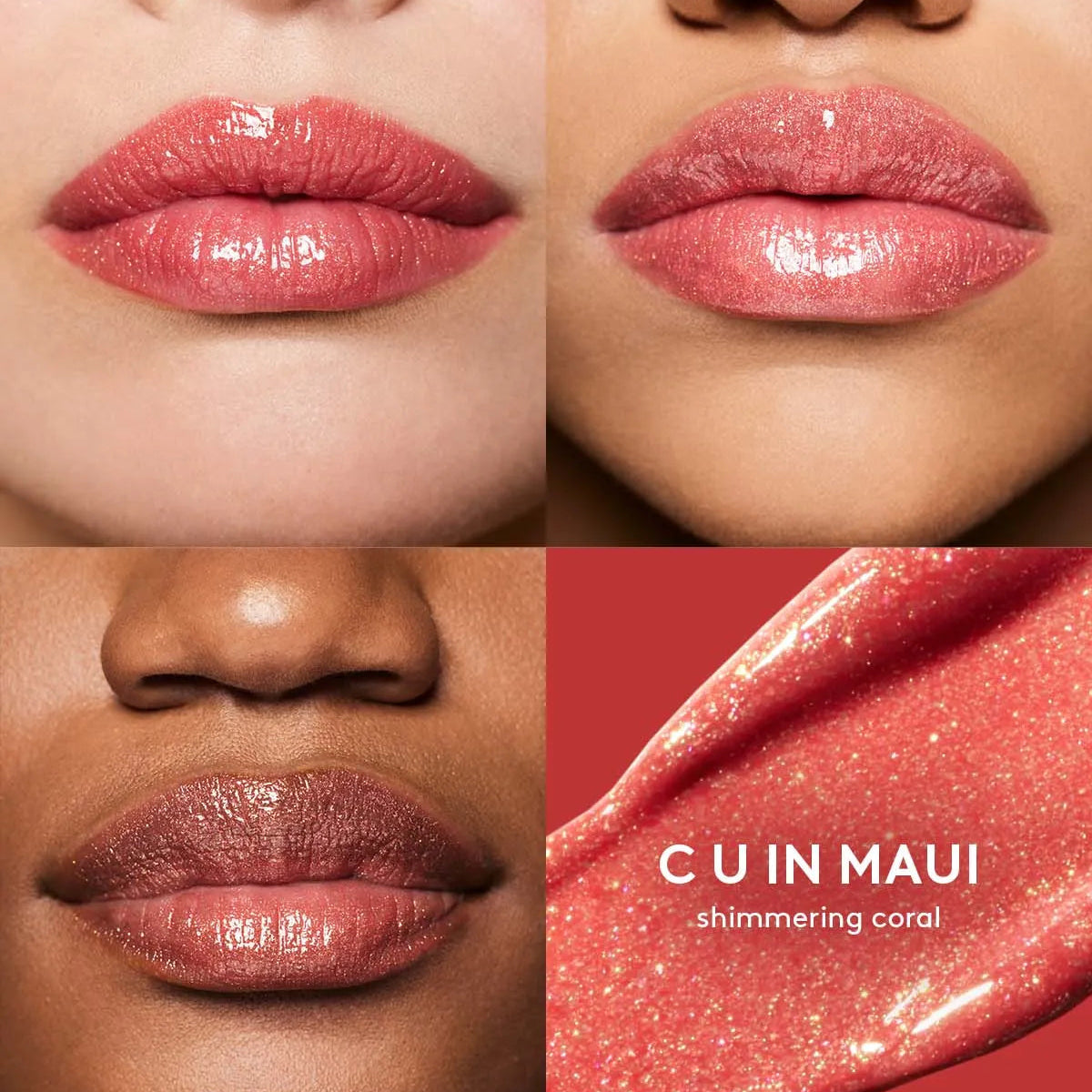 C U IN MAUI
shimmering coral