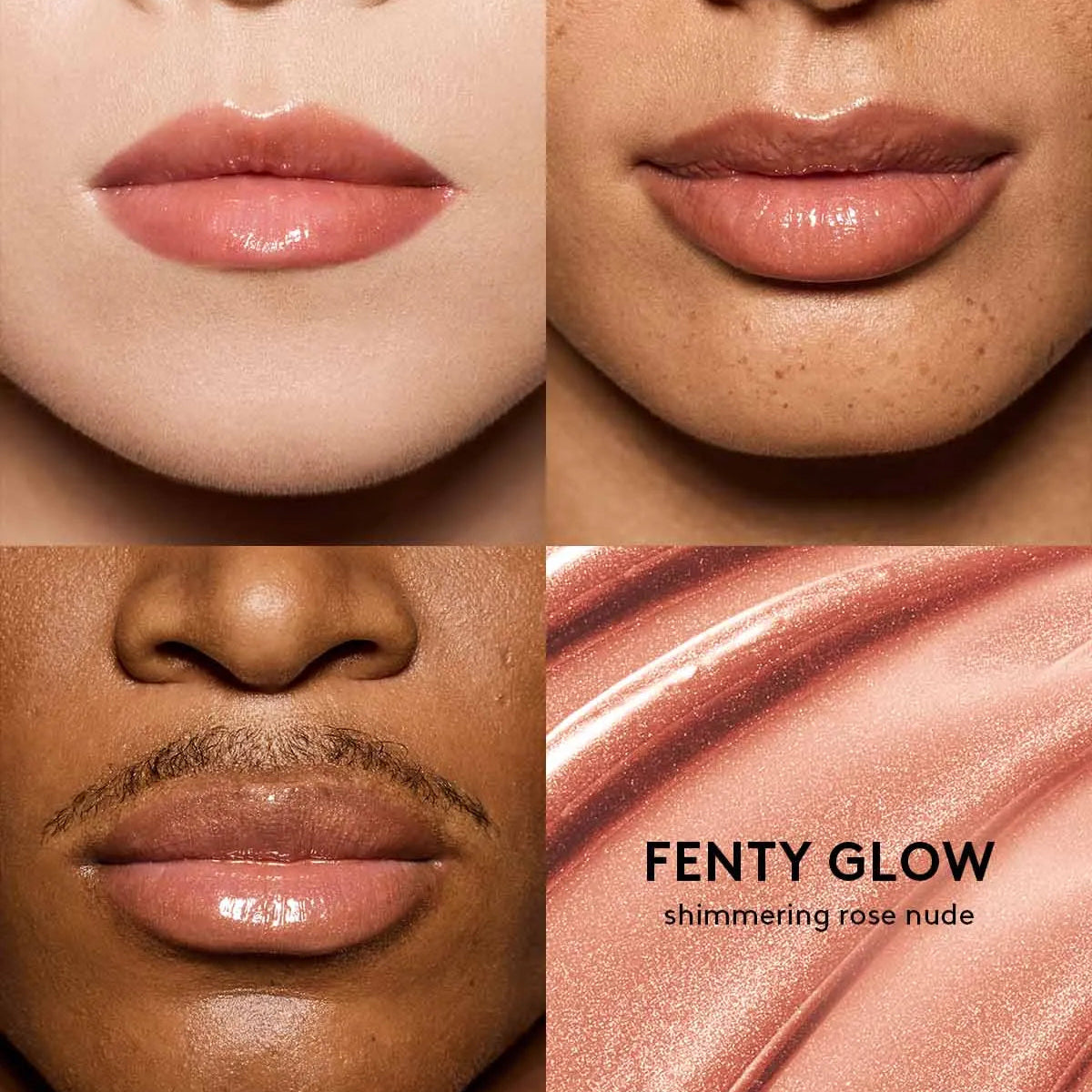 FENTY GLOW
shimmering rose nude