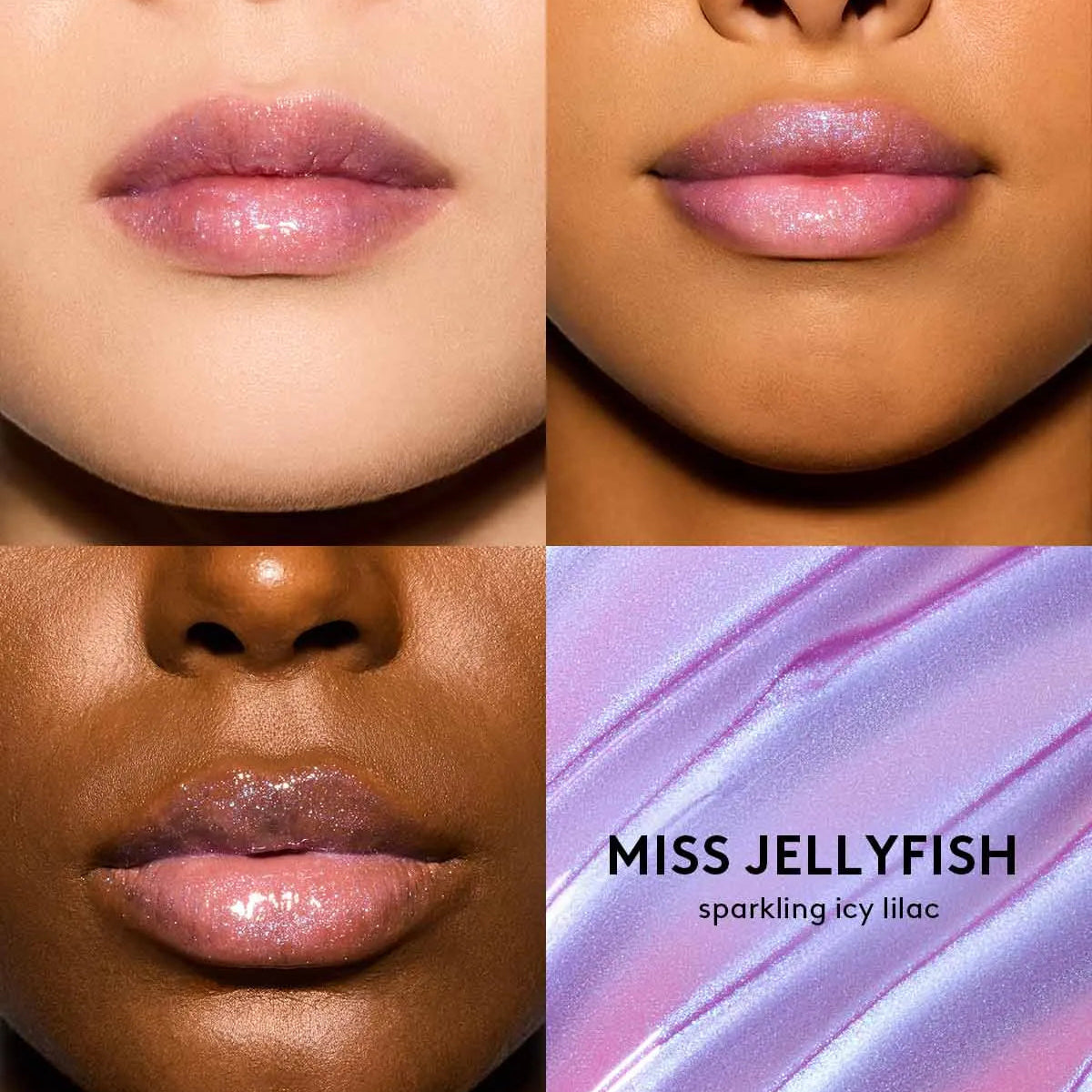 MISS JELLYFISH
sparkling icy lilac