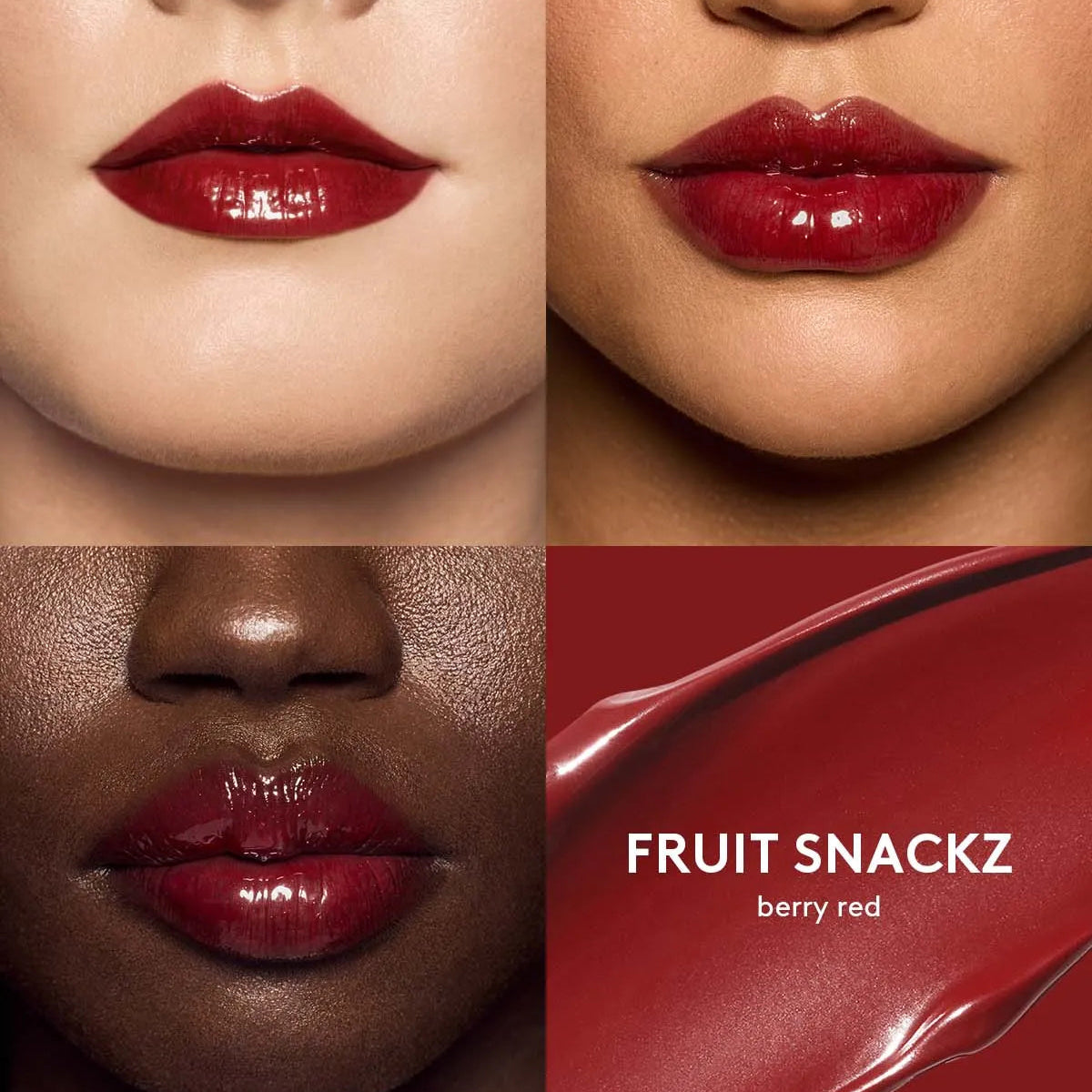 FRUIT SNACKZ
berry red