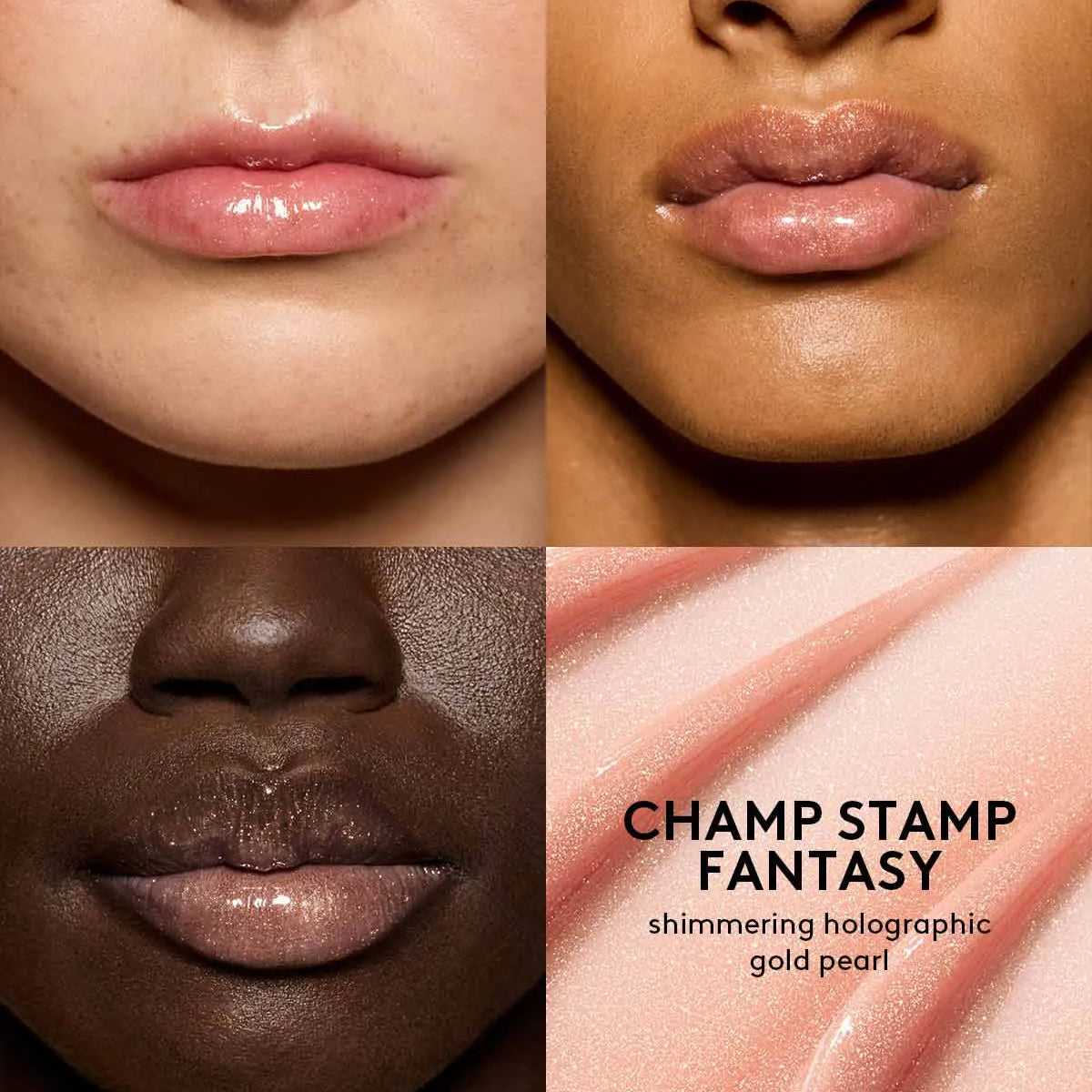 CHAMP STAMP FANTASY
shimmering holographic gold pearl