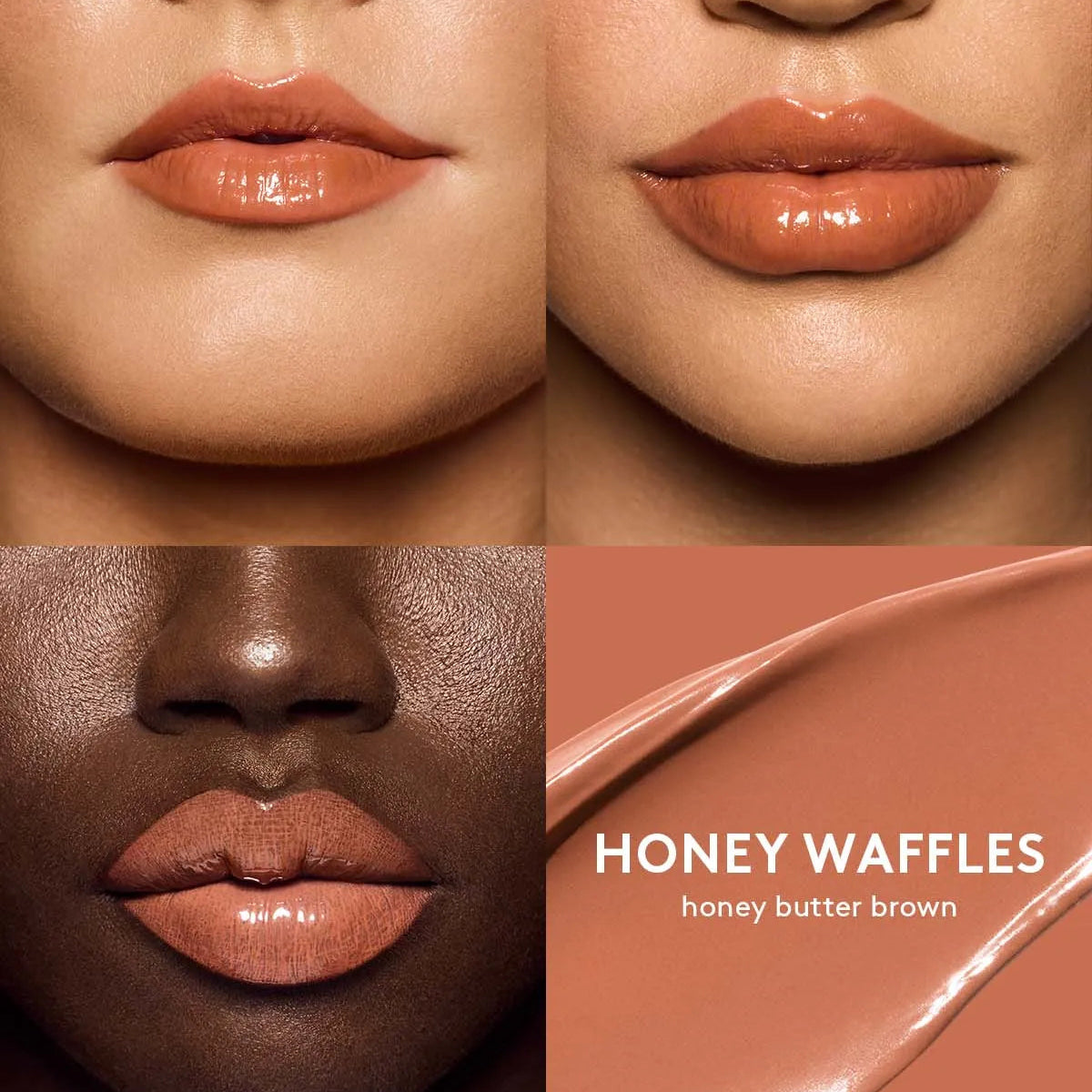 HONEY WAFFLES
honey butter brown