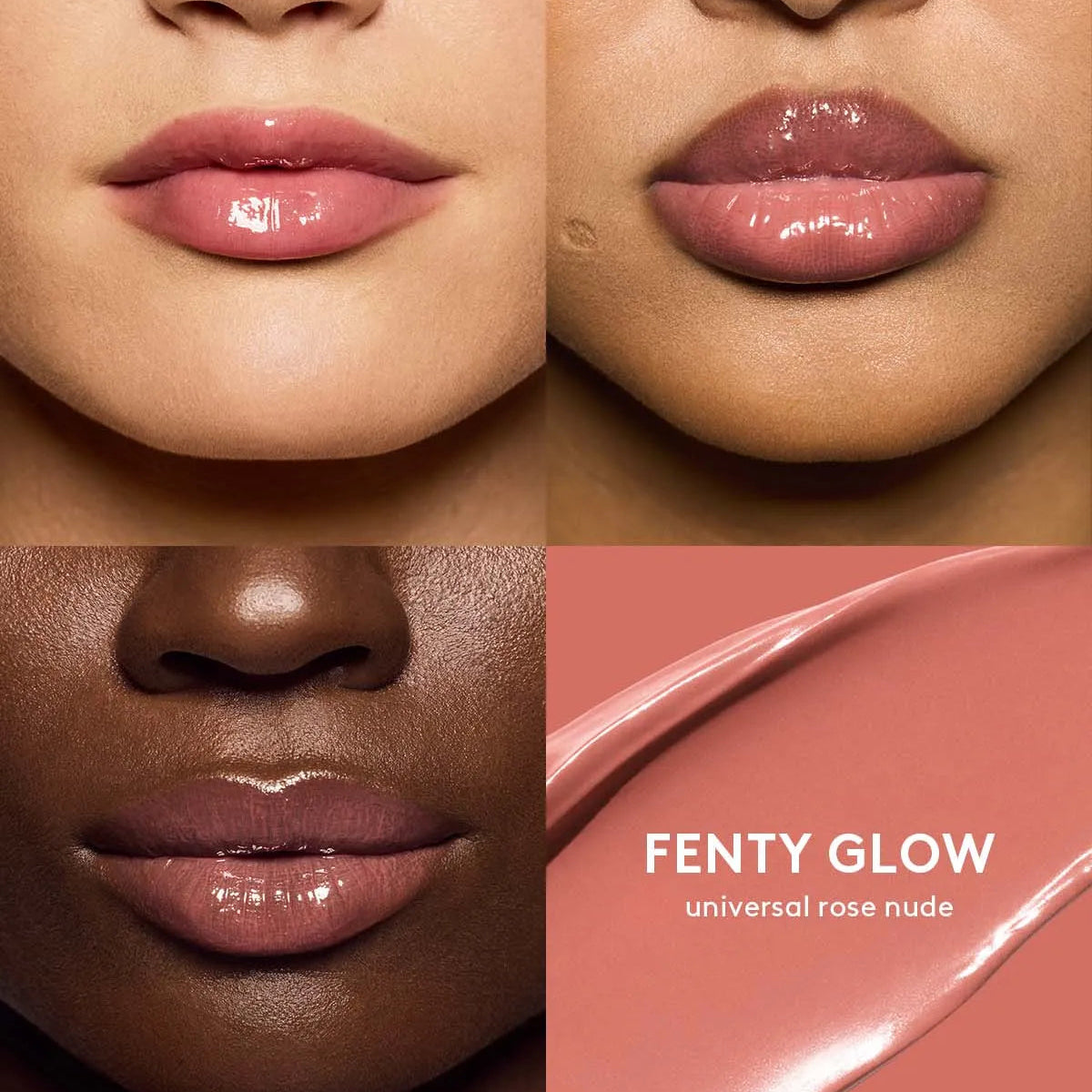 FENTY GLOW
universal rose nude