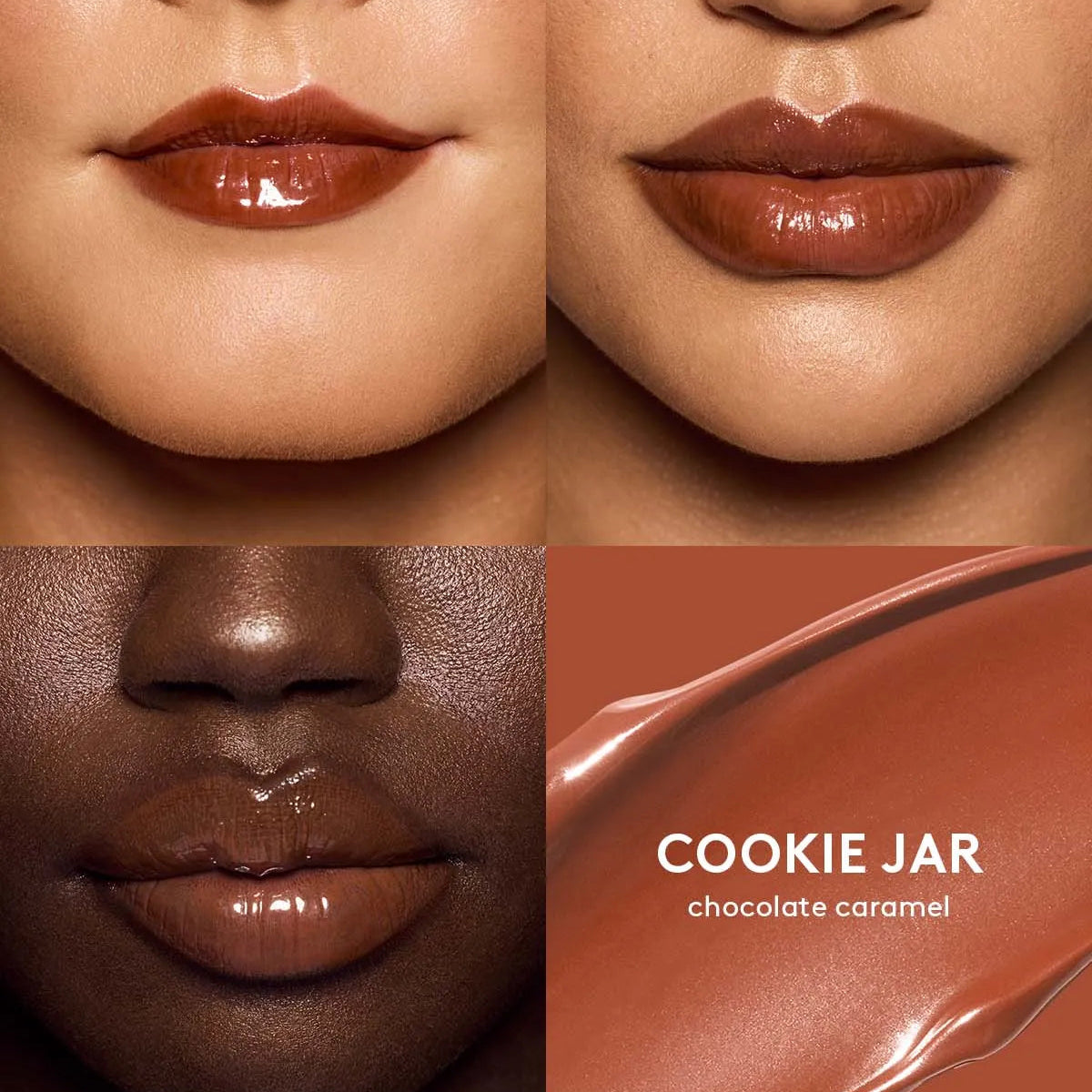 COOKIE JAR
chocolate caramel