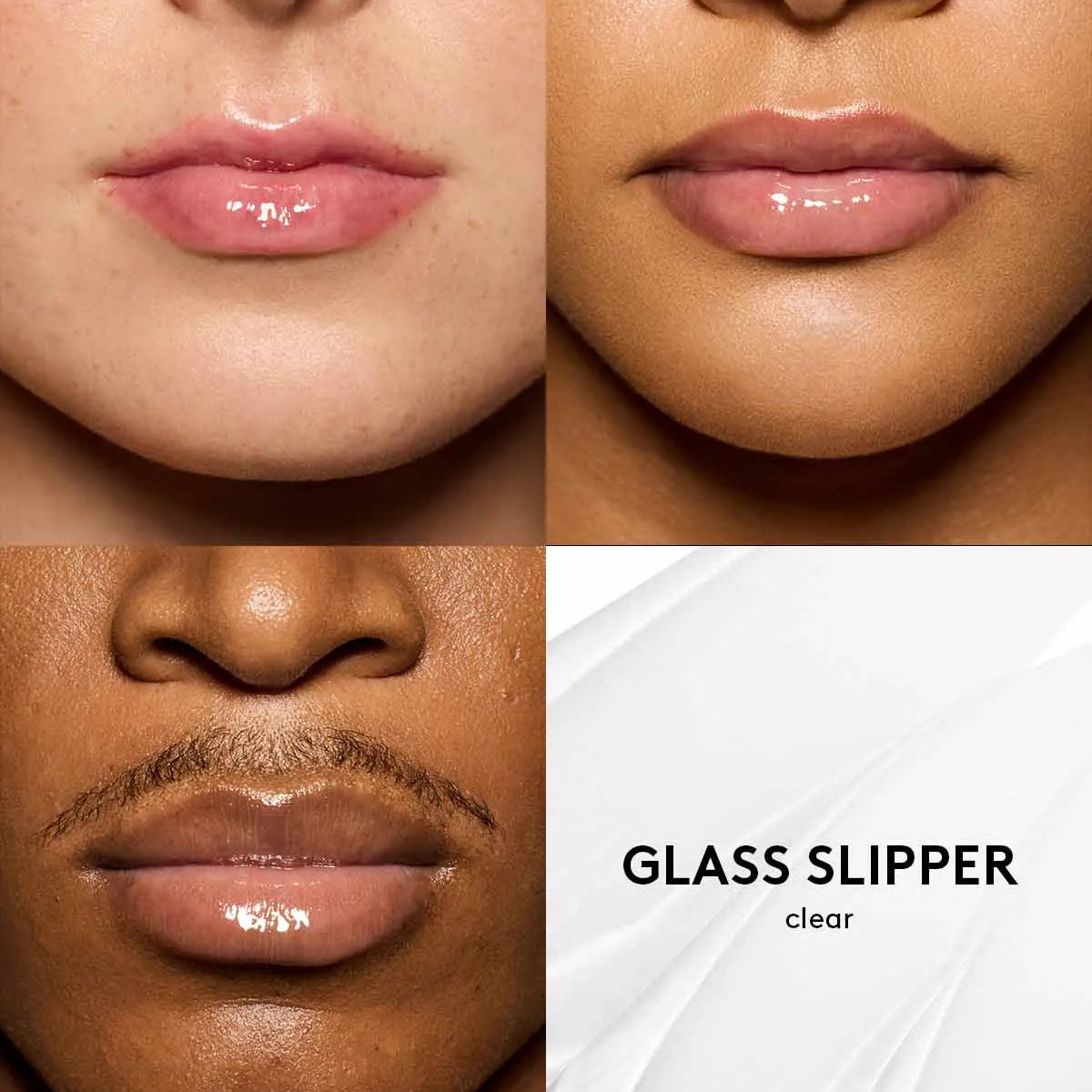 GLASS SLIPPER
clear