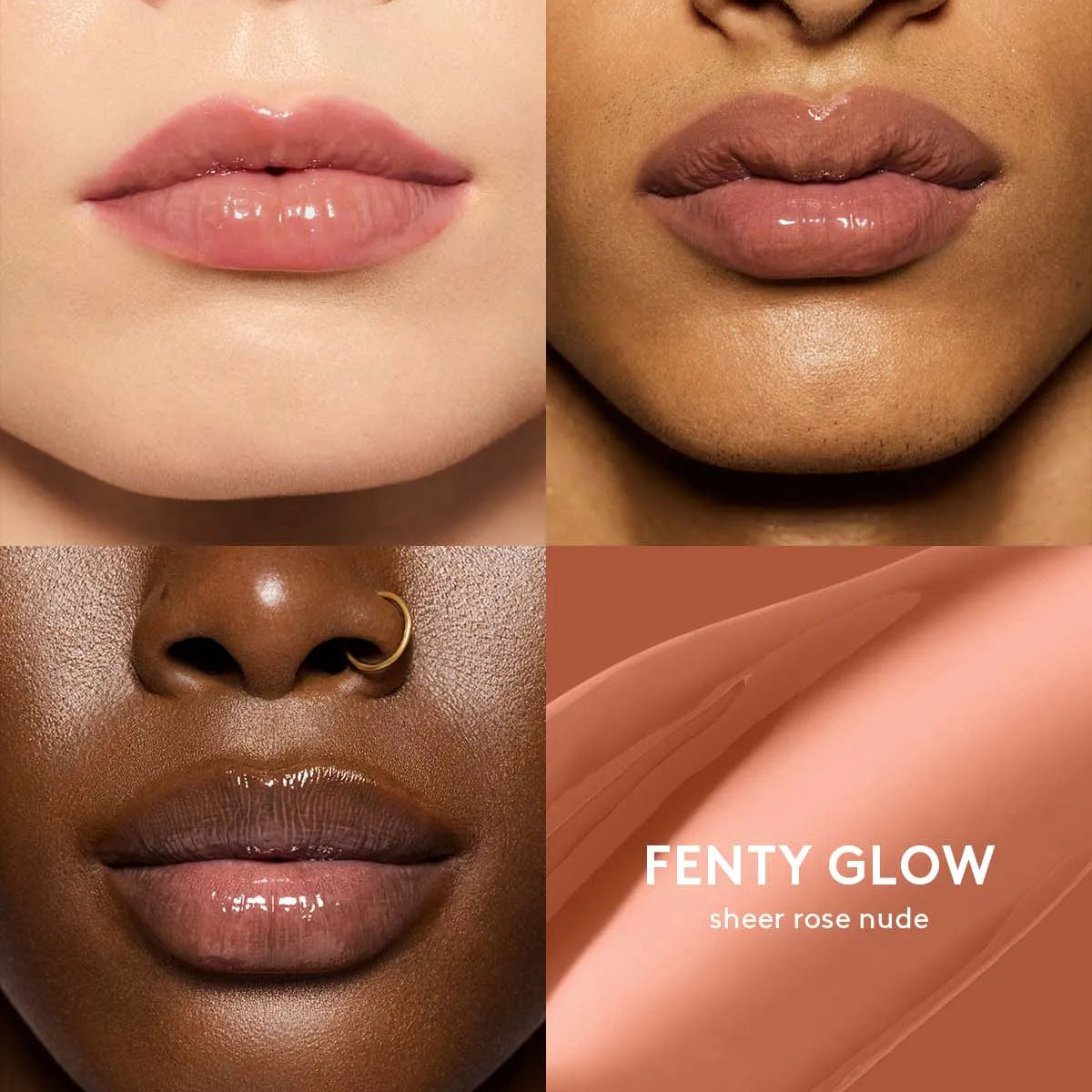 FENTY GLOW
sheer rose nude